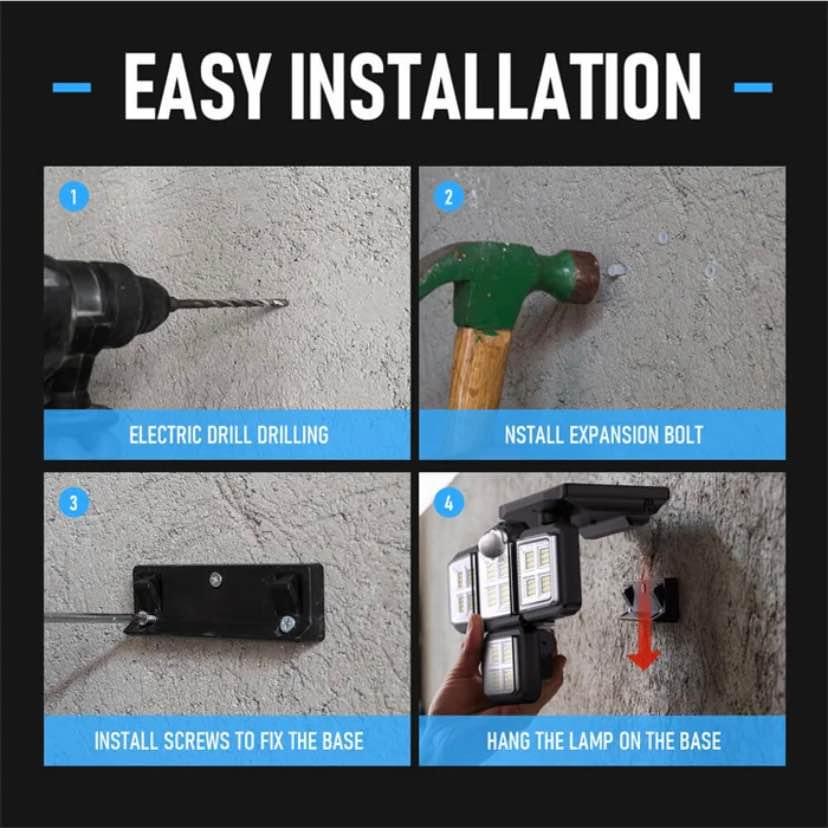 EASY INSTALLATION

1
ELECTRIC DRILL DRILLING

2
NSTALL EXPANSION BOLT

3
INSTALL SCREWS TO FIX THE BASE

4
HANG THE LAMP ON THE BASE